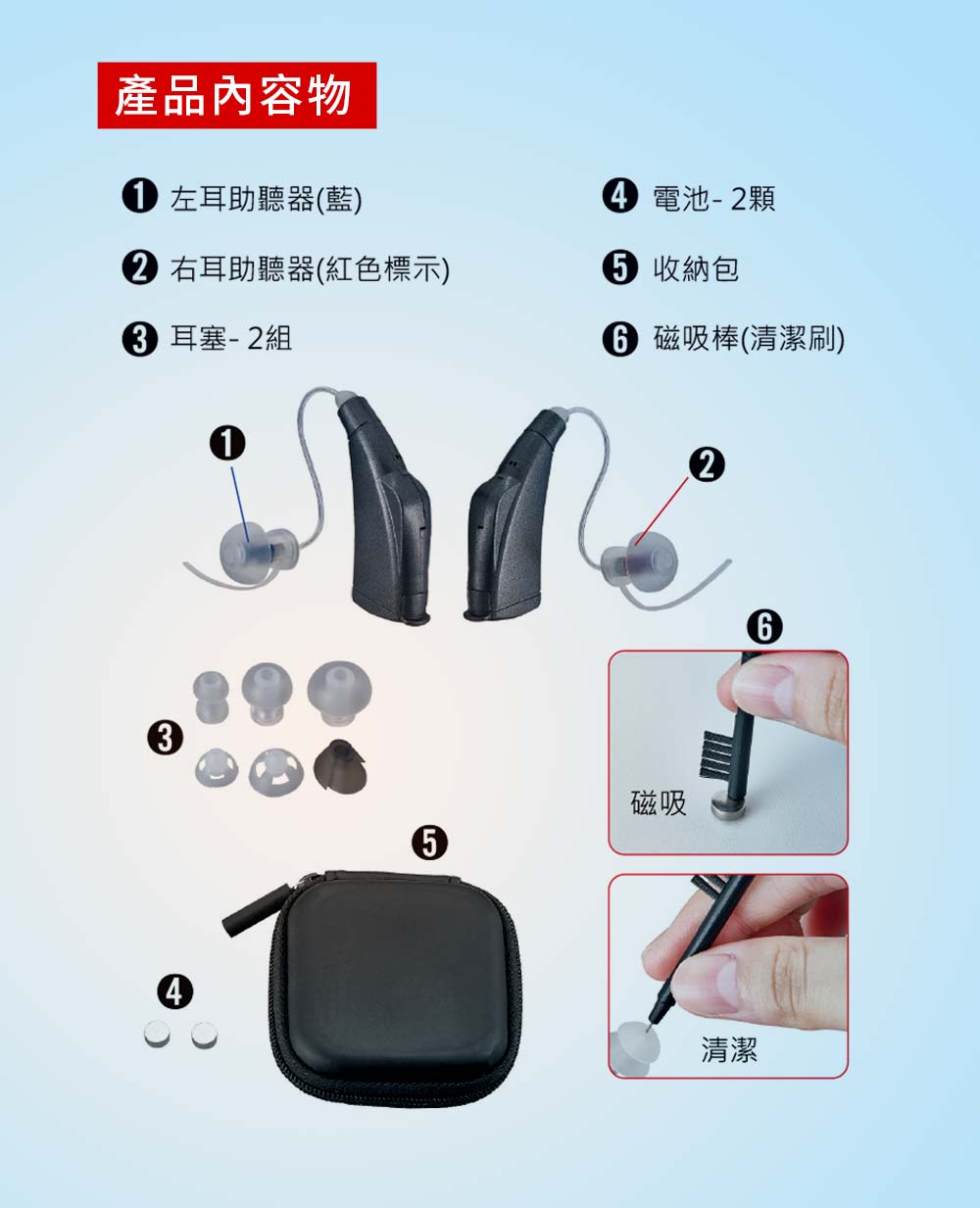 產品內容物

❶ 左耳助聽器(藍)

❷ 右耳助聽器(紅色標示)

❸ 耳塞- 2組

❹ 電池- 2顆

❺ 收納包

❻ 磁吸棒(清潔刷)

❶

❷

❻

❸

磁吸

❺

❹

清潔