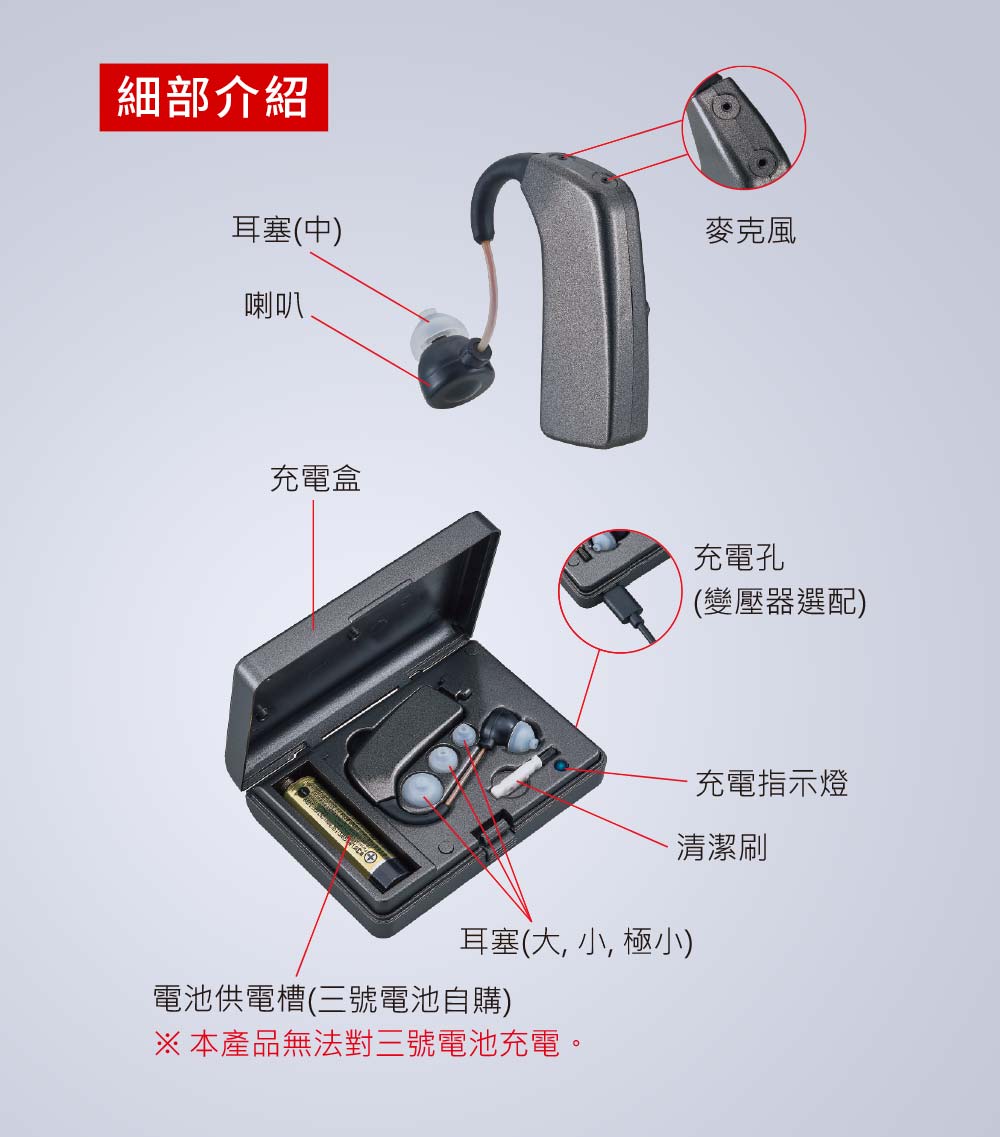 細部介紹

耳塞(中)

喇叭

麥克風

充電盒

充電孔
(變壓器選配)

充電指示燈

清潔刷

耳塞(大, 小, 極小)

電池供電槽(三號電池自購)
※ 本產品無法對三號電池充電。