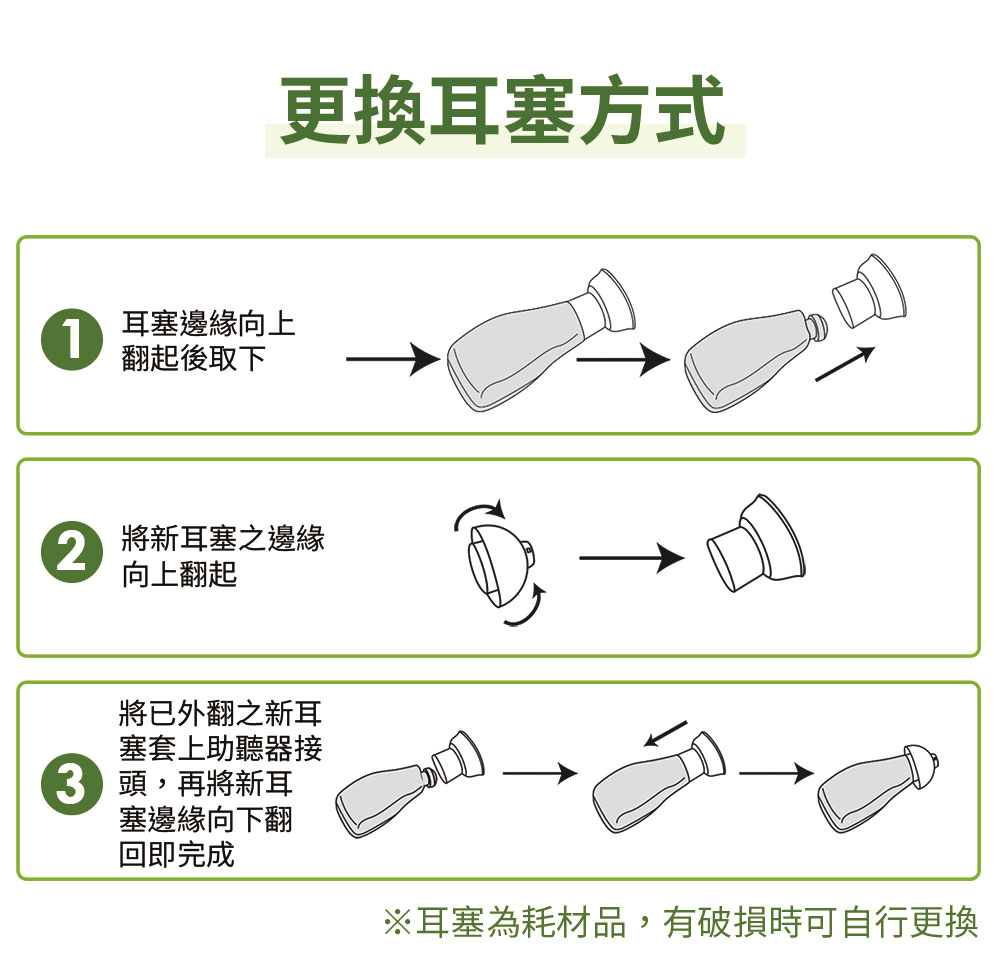 更換耳塞方式

1 耳塞邊緣向上翻起後取下

2 將新耳塞之邊緣向上翻起

3 將已外翻之新耳塞套上助聽器接頭，再將新耳塞邊緣向下翻回即完成

※耳塞為耗材品，有破損時可自行更換