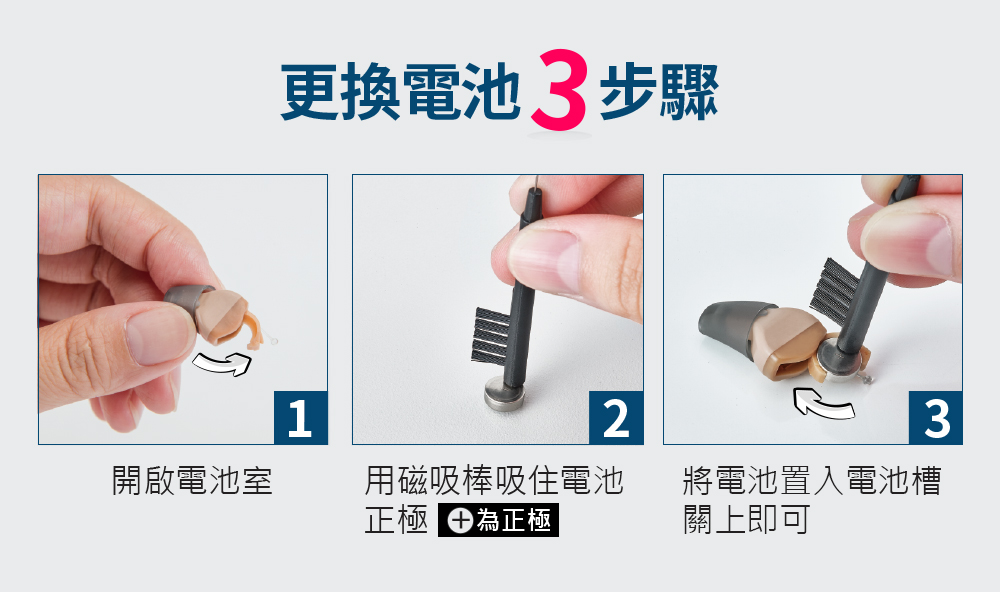 更換電池 3 步驟

1

開啟電池室

2

用磁吸棒吸住電池正極 ⊕為正極

3

將電池置入電池槽關上即可