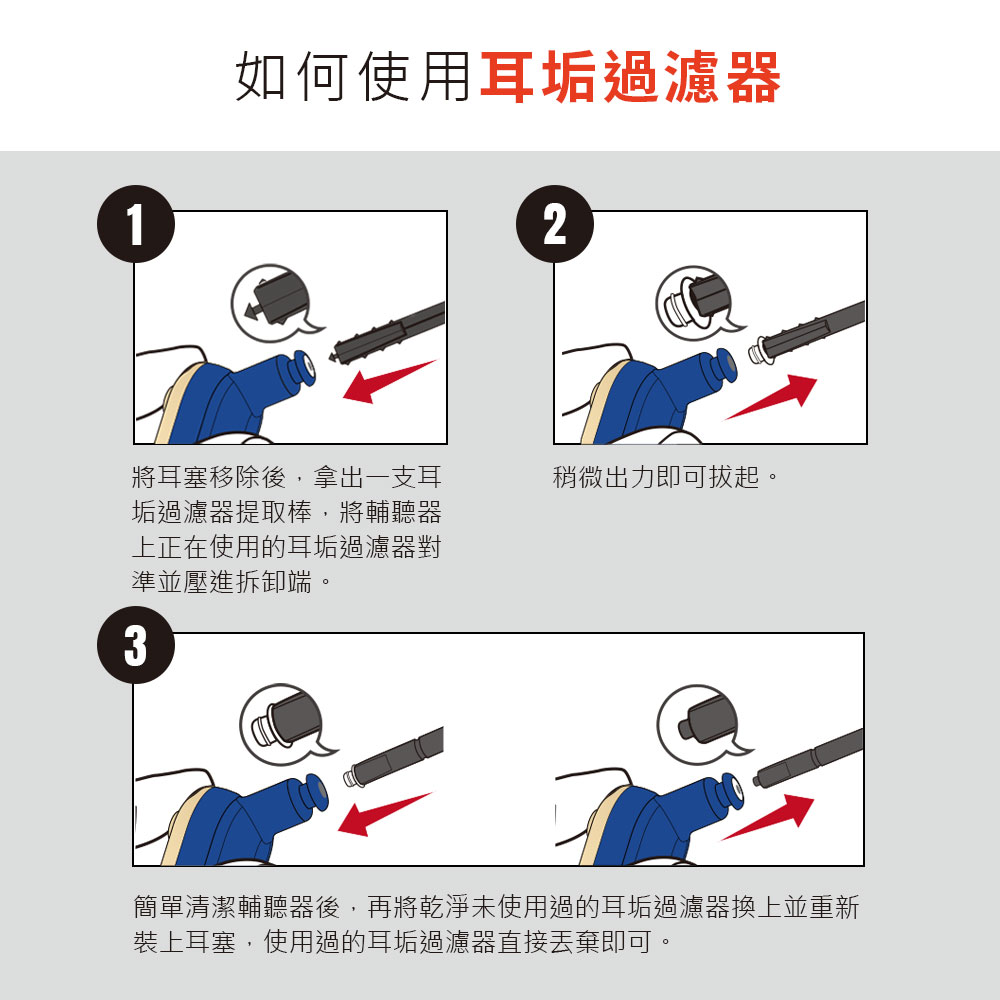 如何使用耳垢過濾器

1

將耳塞移除後，拿出一支耳垢過濾器提取棒，將輔聽器上正在使用的耳垢過濾器對準並壓進拆卸端。

2

稍微出力即可拔起。

3

簡單清潔輔聽器後，再將乾淨未使用過的耳垢過濾器換上並重新裝上耳塞，使用過的耳垢過濾器直接丟棄即可。